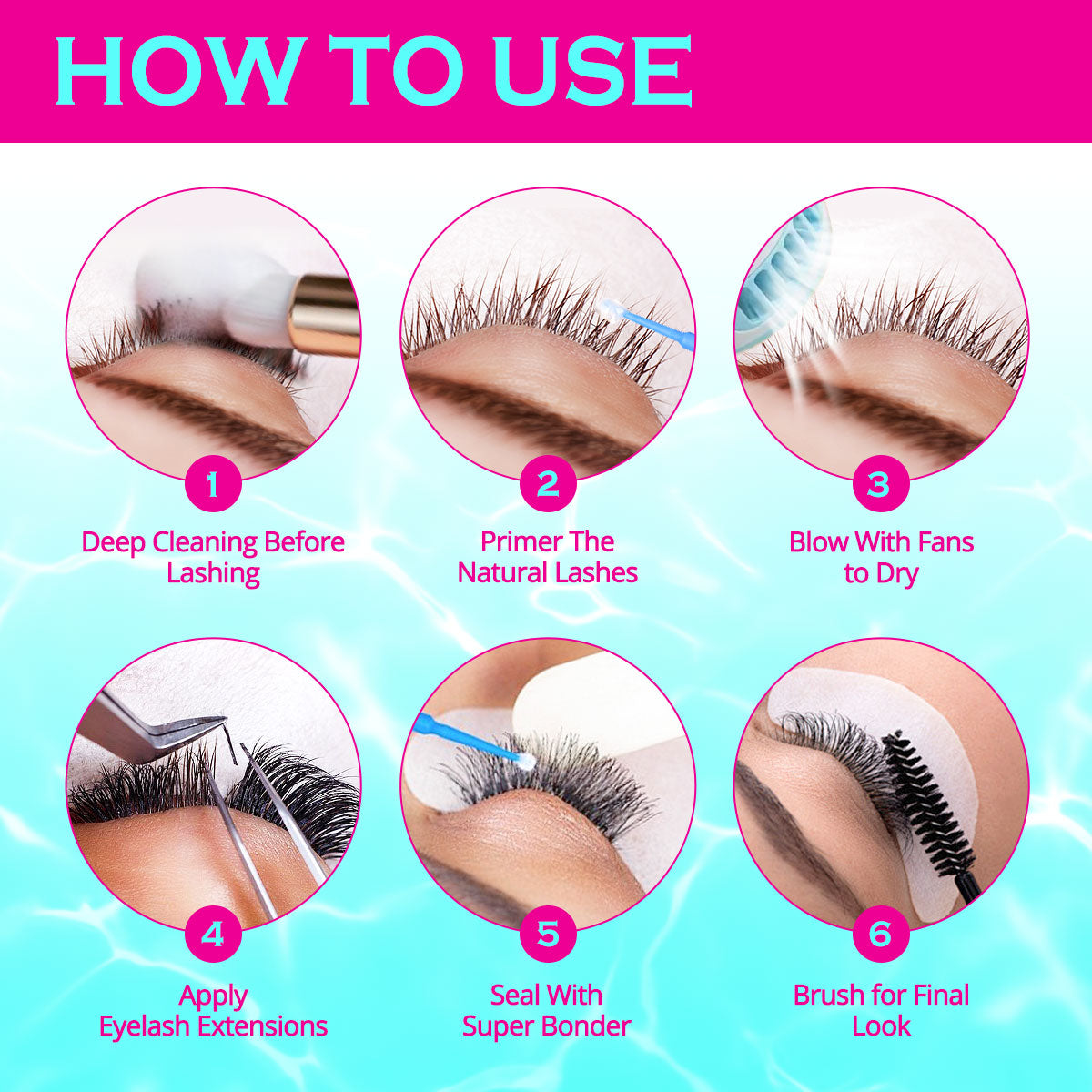 HOW TO USE

1
Deep Cleaning Before Lashing

2
Primer The Natural Lashes

3
Blow With Fans to Dry

4
Apply Eyelash Extensions

5
Seal With Super Bonder

6
Brush for Final Look